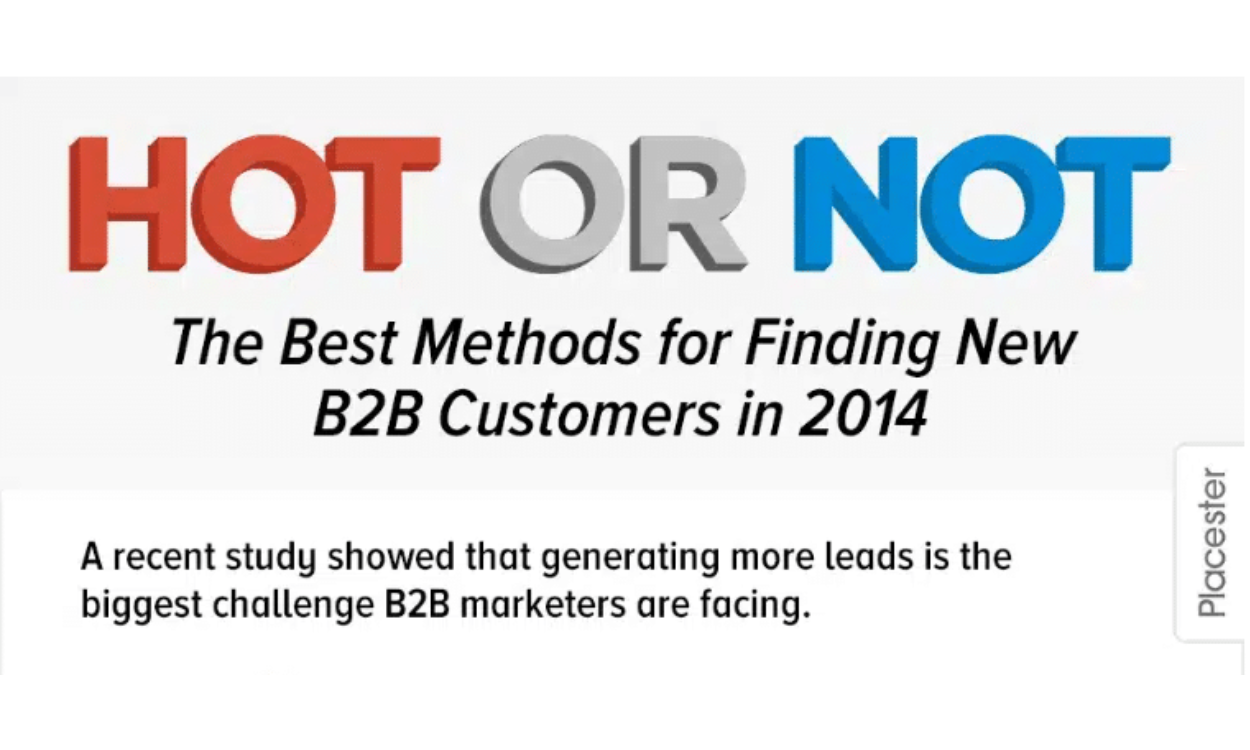 HOT OR NOT

The Best Methods for Finding New B2B Customers in 2014

A recent study showed that generating more leads is the biggest challenge B2B marketers are facing.

Placester